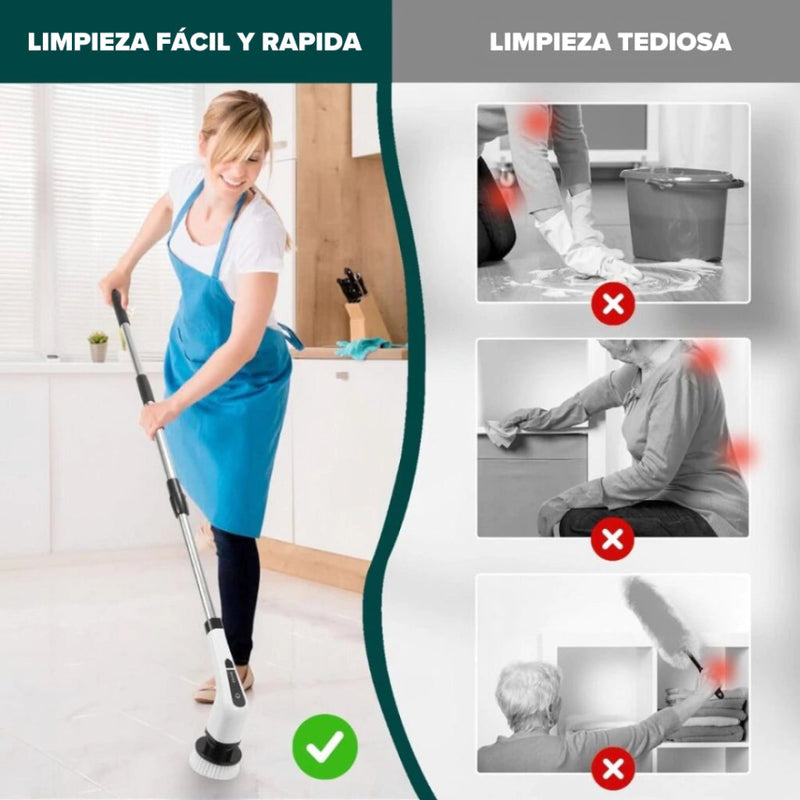 LIMPIEZA FÁCIL Y RAPIDA

LIMPIEZA TEDIOSA