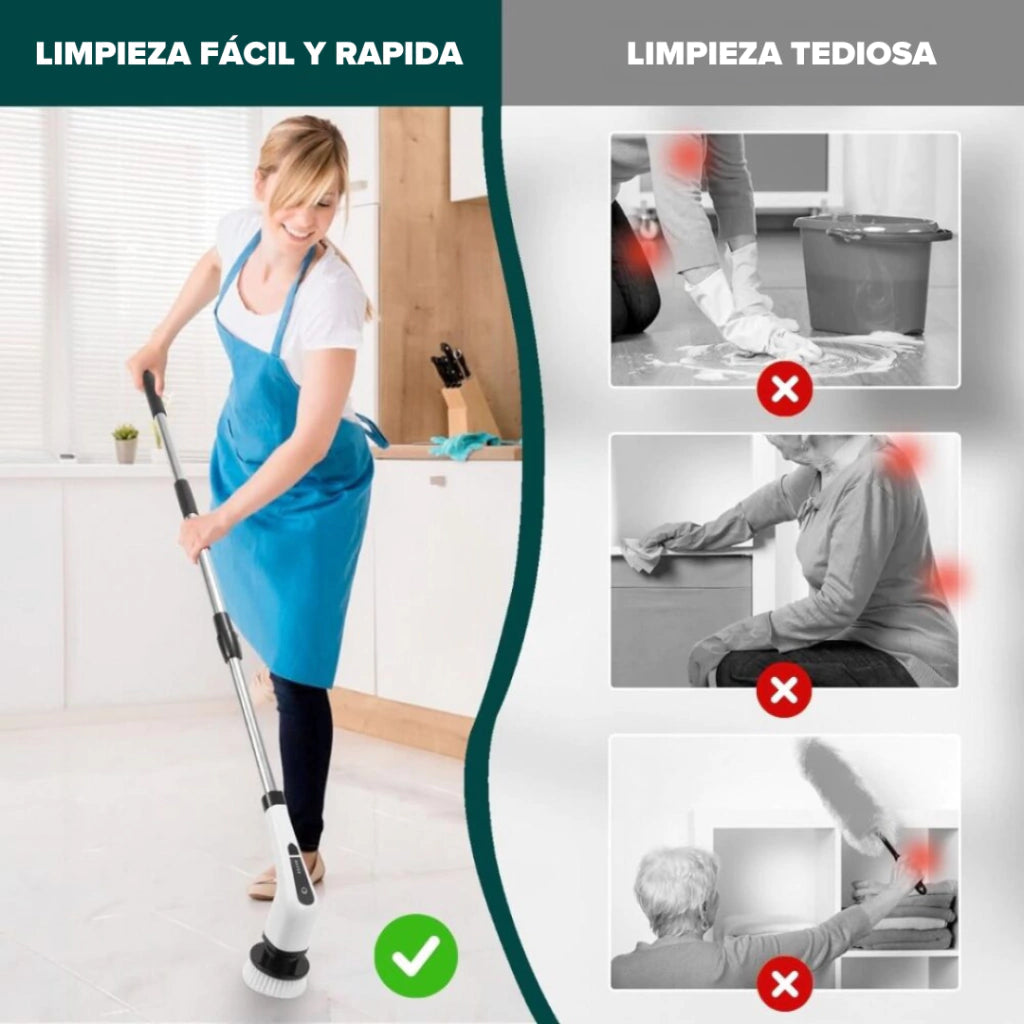 LIMPIEZA FÁCIL Y RAPIDA

LIMPIEZA TEDIOSA